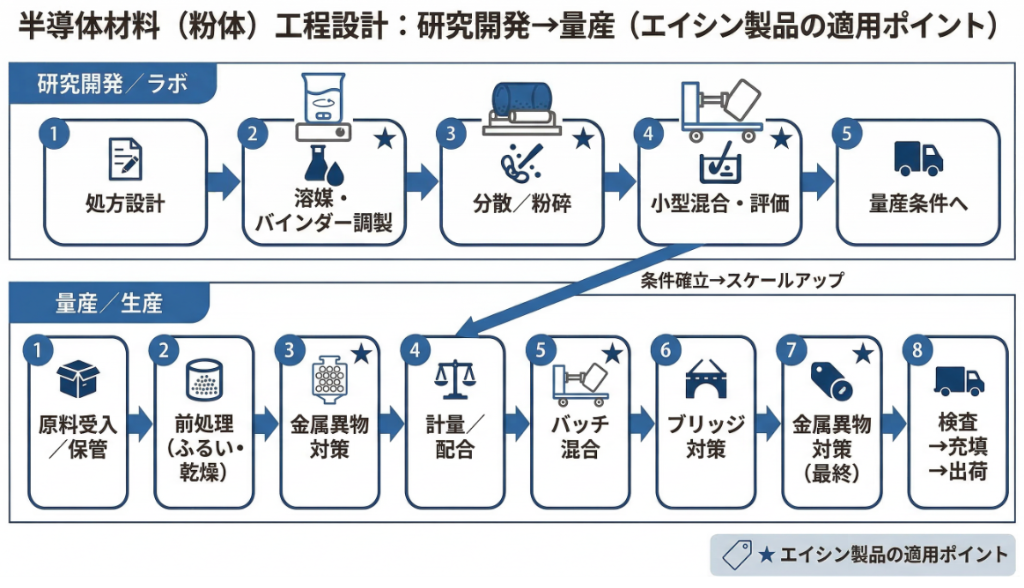 半導体材料（粉体）工程設計：研究開発→量産（エイシン製品の適用ポイント）

研究開発／ラボ

1 処方設計

2 ★ 溶媒・バインダー調製

3 ★ 分散／粉砕

4 ★ 小型混合・評価

5 量産条件へ

条件確立→スケールアップ

量産／生産

1 原料受入／保管

2 前処理（ふるい・乾燥）

3 ★ 金属異物対策

4 計量／配合

5 ★ バッチ混合

6 ブリッジ対策

7 ★ 金属異物対策（最終）

8 検査→充填→出荷

★ エイシン製品の適用ポイント