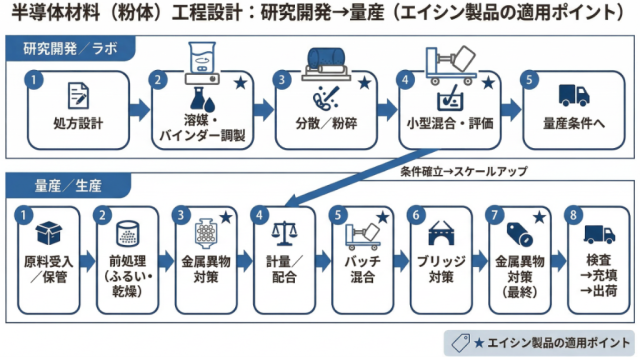 半導体材料（粉体）工程設計：研究開発→量産（エイシン製品の適用ポイント）

研究開発／ラボ

1 処方設計

2 ★ 溶媒・バインダー調製

3 ★ 分散／粉砕

4 ★ 小型混合・評価

5 量産条件へ

条件確立→スケールアップ

量産／生産

1 原料受入／保管

2 前処理（ふるい・乾燥）

3 ★ 金属異物対策

4 計量／配合

5 ★ バッチ混合

6 ブリッジ対策

7 ★ 金属異物対策（最終）

8 検査→充填→出荷

★ エイシン製品の適用ポイント